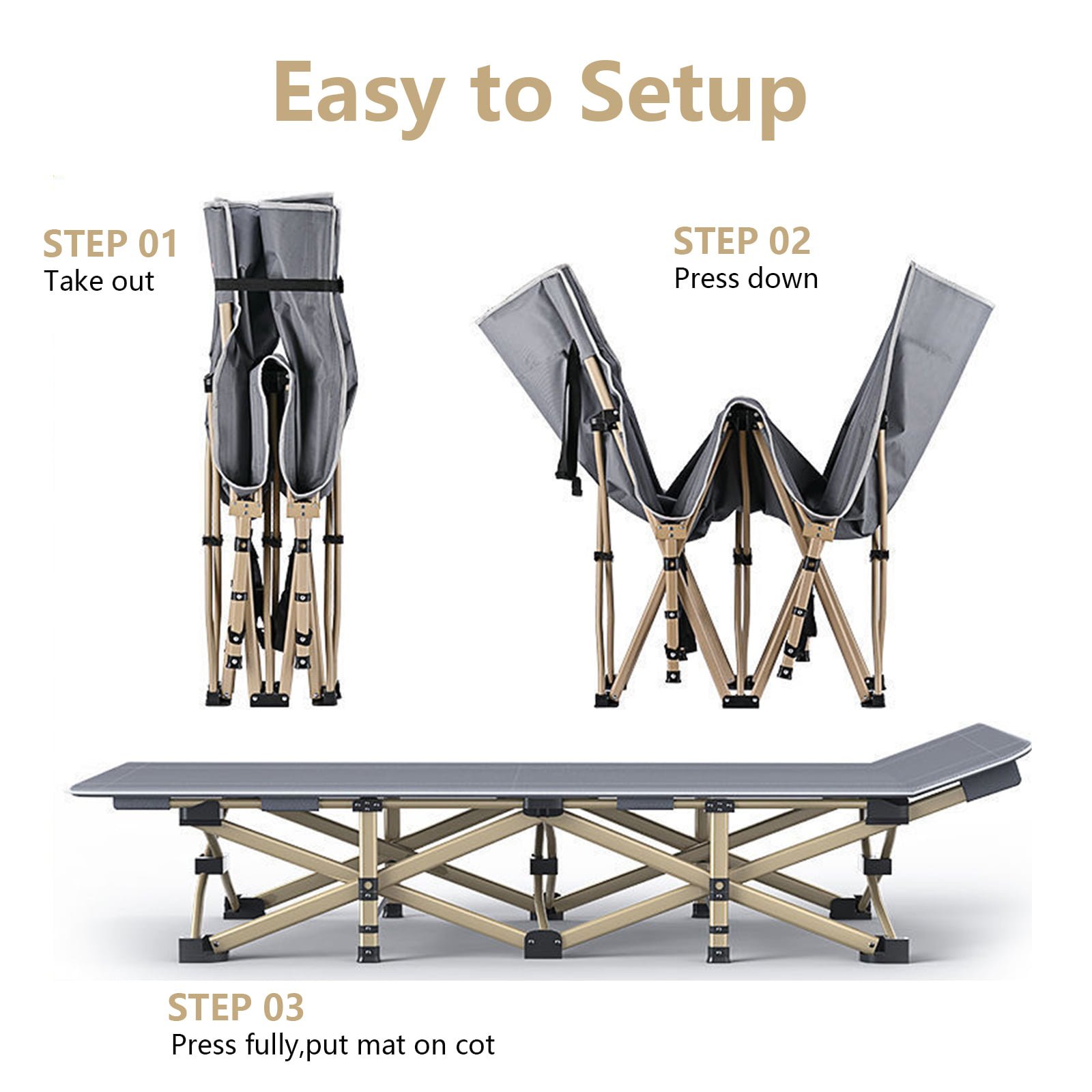 Easy to Setup

STEP 01
Take out

STEP 02
Press down

STEP 03
Press fully,put mat on cot